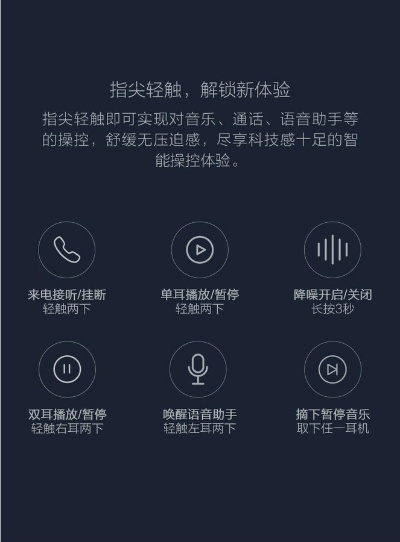 指尖轻触，解锁新体验

指尖轻触即可实现对音乐、通话、语音助手等的操控，舒缓无压迫感，尽享科技感十足的智能操控体验。

来电接听/挂断
轻触两下

单耳播放/暂停
轻触两下

降噪开启/关闭
长按3秒

双耳播放/暂停
轻触右耳两下

唤醒语音助手
轻触左耳两下

摘下暂停音乐
取下任一耳机